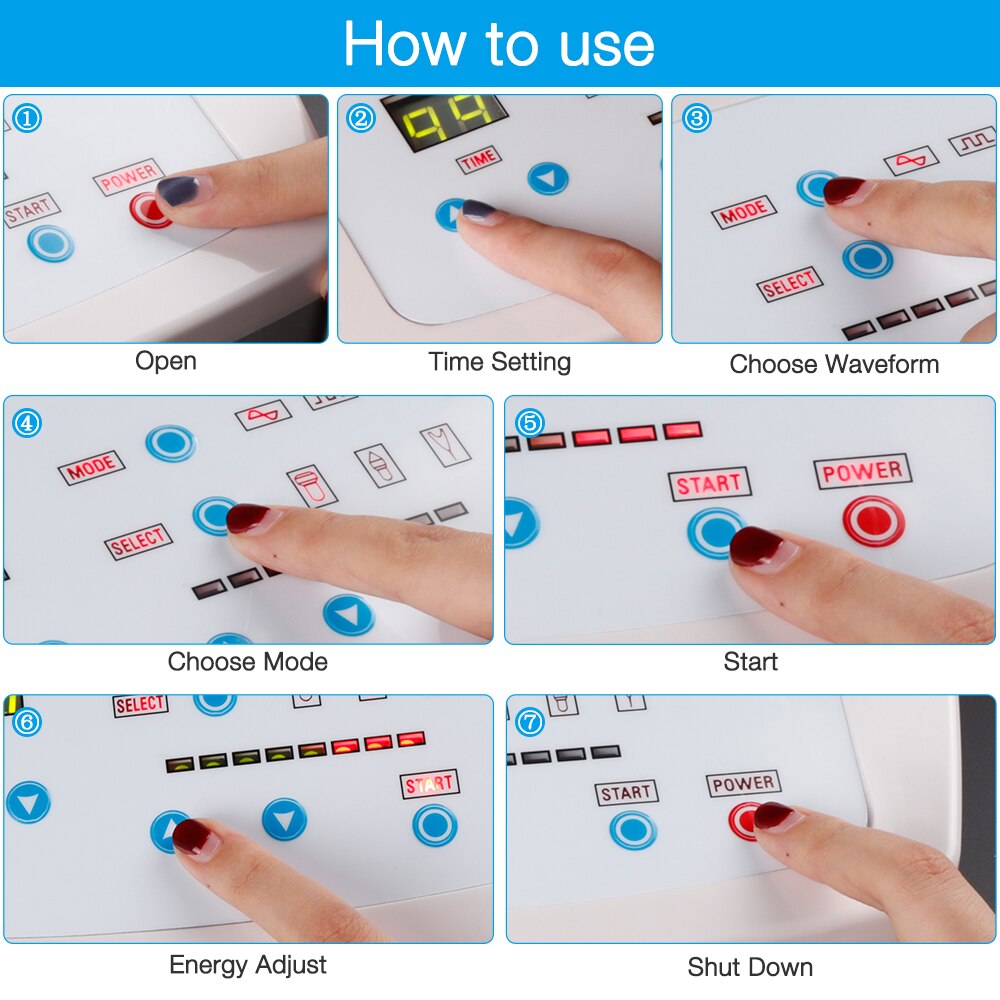 How to use

①
START
POWER
Open

②
99
TIME
Time Setting

③
MODE
SELECT
Choose Waveform

④
MODE
SELECT
Choose Mode

⑤
START
POWER
Start

⑥
SELECT
START
Energy Adjust

⑦
START
POWER
Shut Down