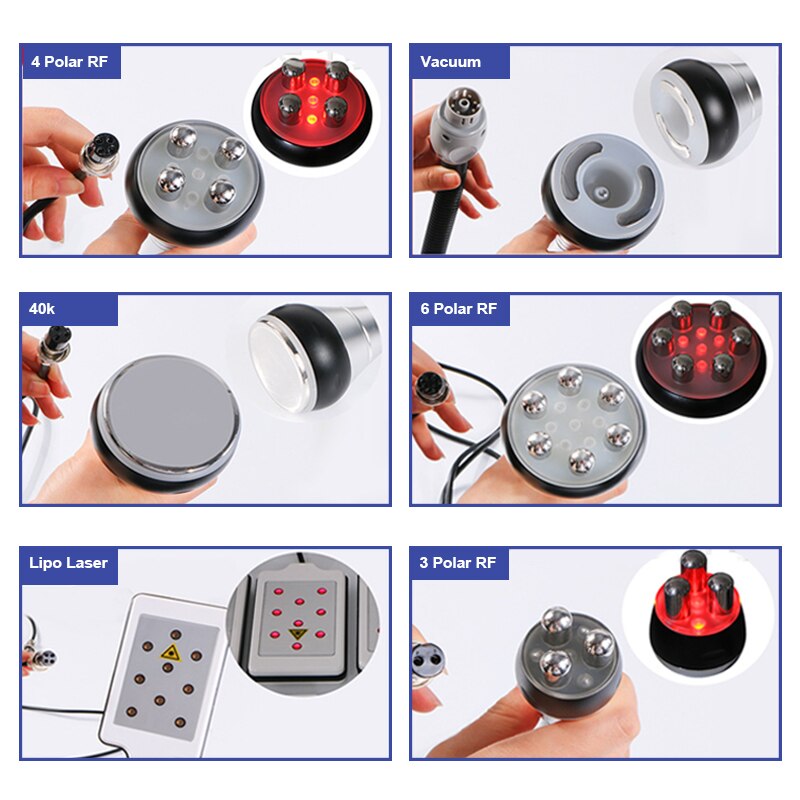 4 Polar RF

Vacuum

40k

6 Polar RF

Lipo Laser

3 Polar RF