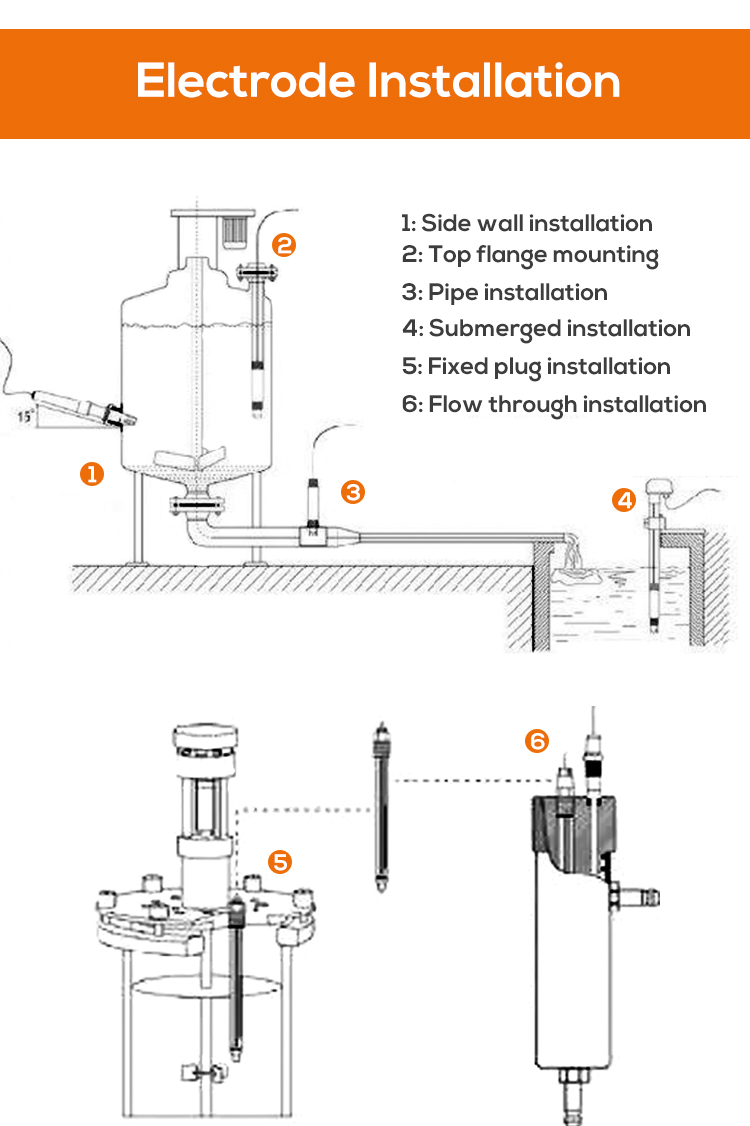 Electrode Installation

1: Side wall installation
2: Top flange mounting
3: Pipe installation
4: Submerged installation
5: Fixed plug installation
6: Flow through installation

2

15°

1

3

4

6

5