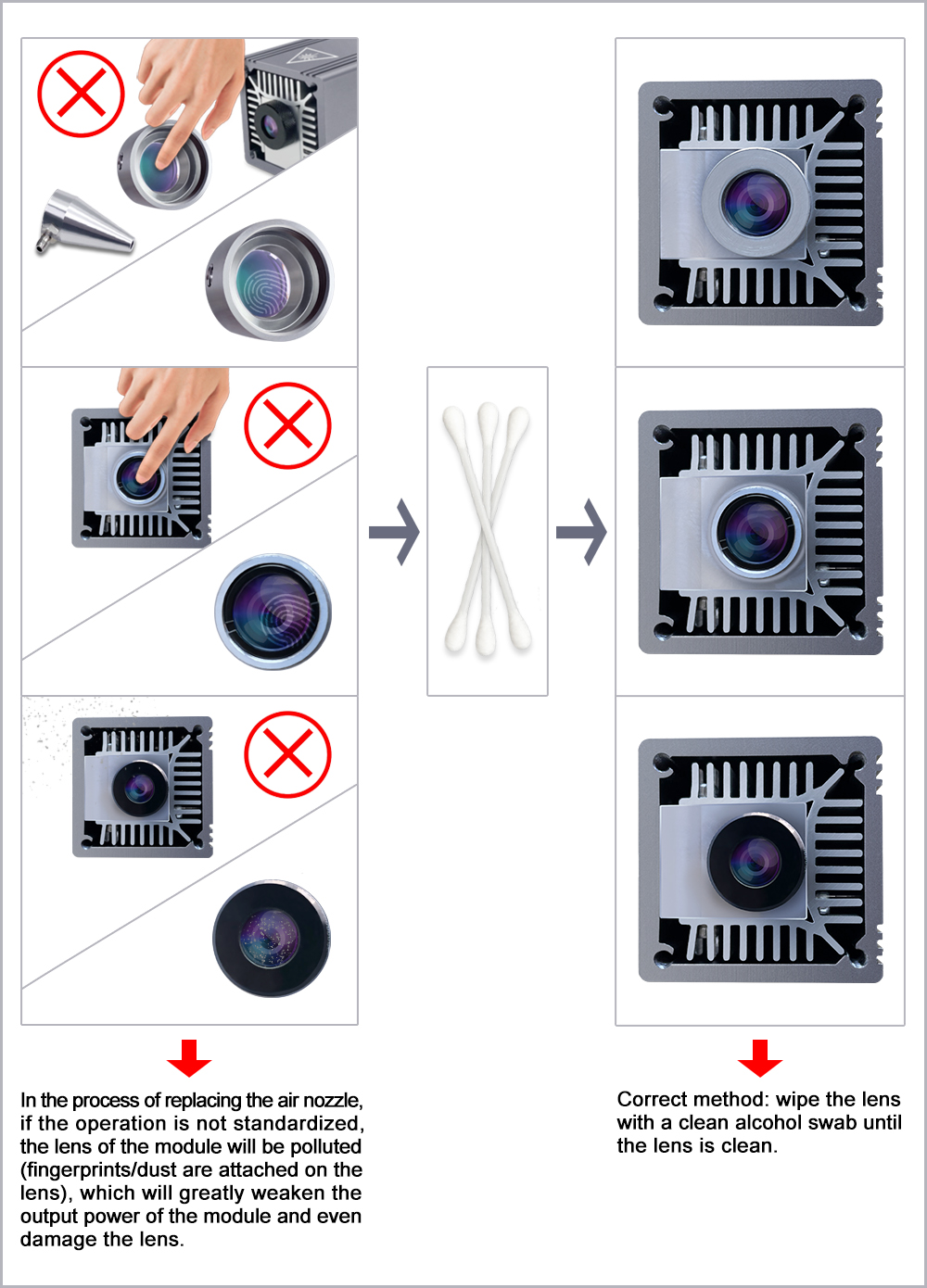 In the process of replacing the air nozzle, if the operation is not standardized, the lens of the module will be polluted (fingerprints/dust are attached on the lens), which will greatly weaken the output power of the module and even damage the lens.

Correct method: wipe the lens with a clean alcohol swab until the lens is clean.