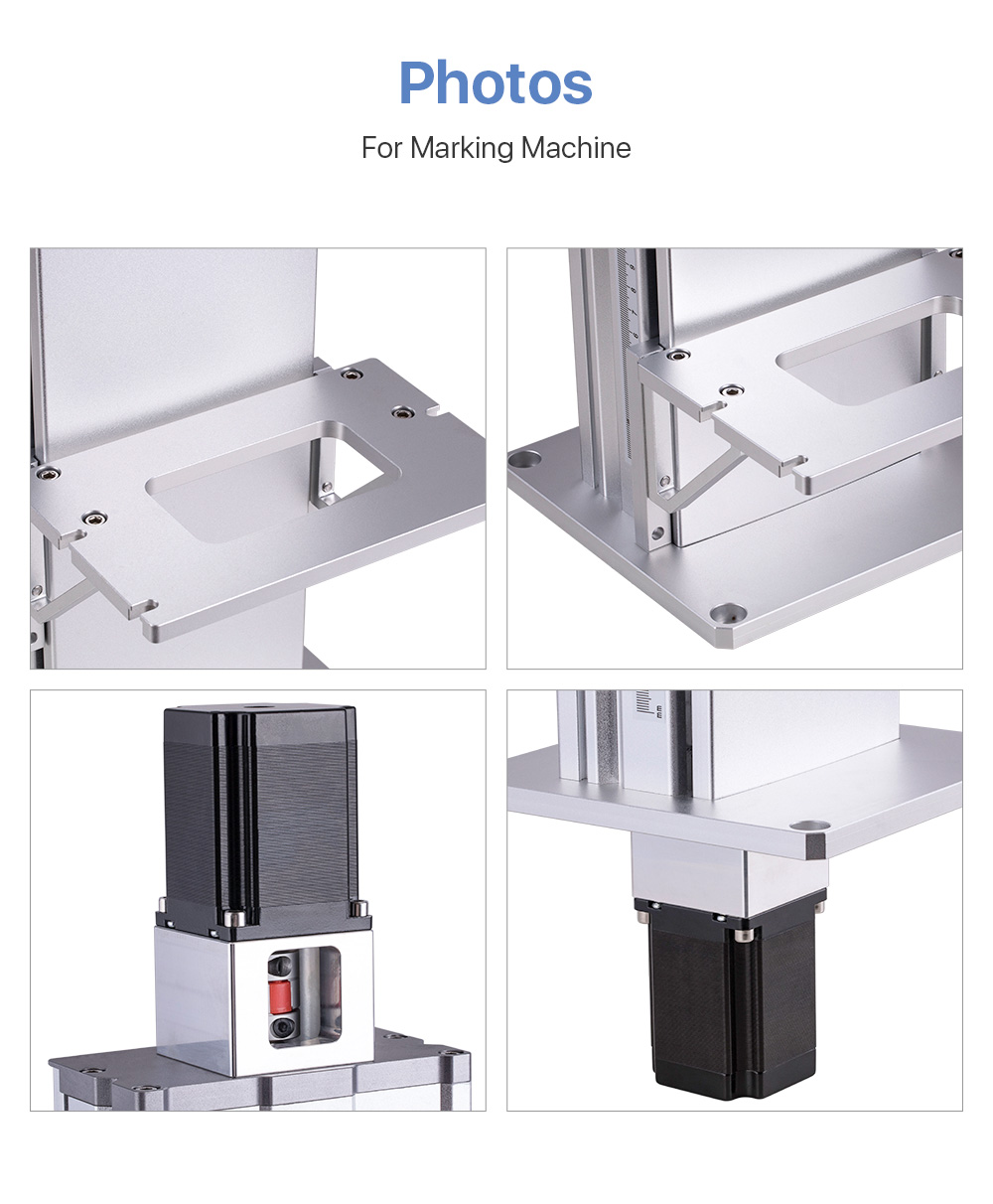 Photos

For Marking Machine