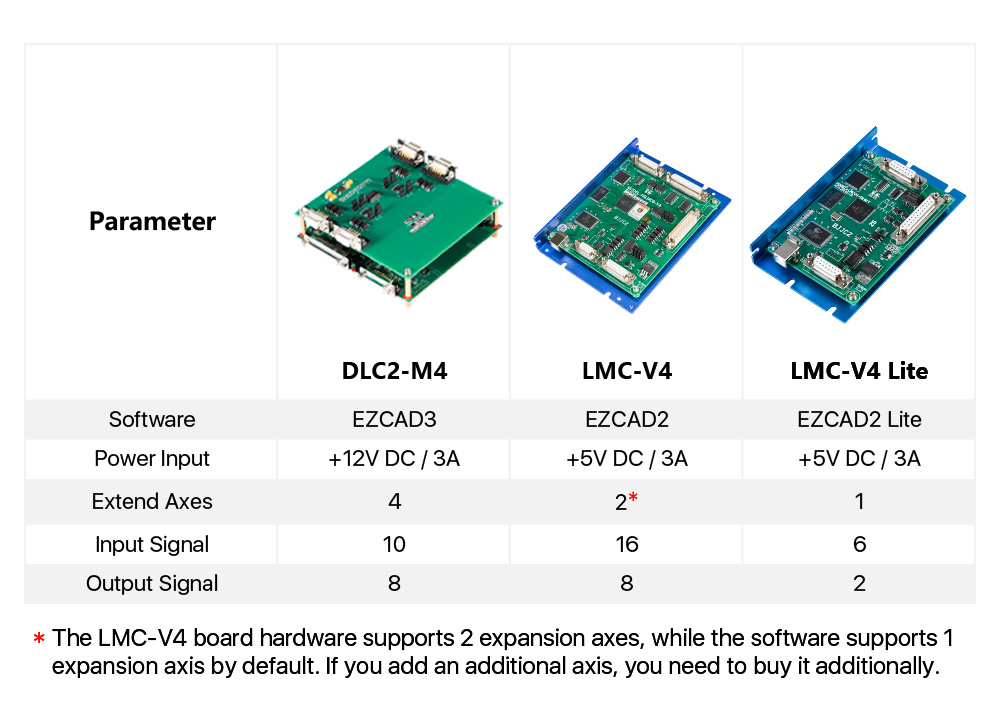 | Parameter | DLC2-M4 | LMC-V4 | LMC-V4 Lite |
|---|---|---|---|
| Software | EZCAD3 | EZCAD2 | EZCAD2 Lite |
| Power Input | +12V DC / 3A | +5V DC / 3A | +5V DC / 3A |
| Extend Axes | 4 | 2* | 1 |
| Input Signal | 10 | 16 | 6 |
| Output Signal | 8 | 8 | 2 |

* The LMC-V4 board hardware supports 2 expansion axes, while the software supports 1 expansion axis by default. If you add an additional axis, you need to buy it additionally.