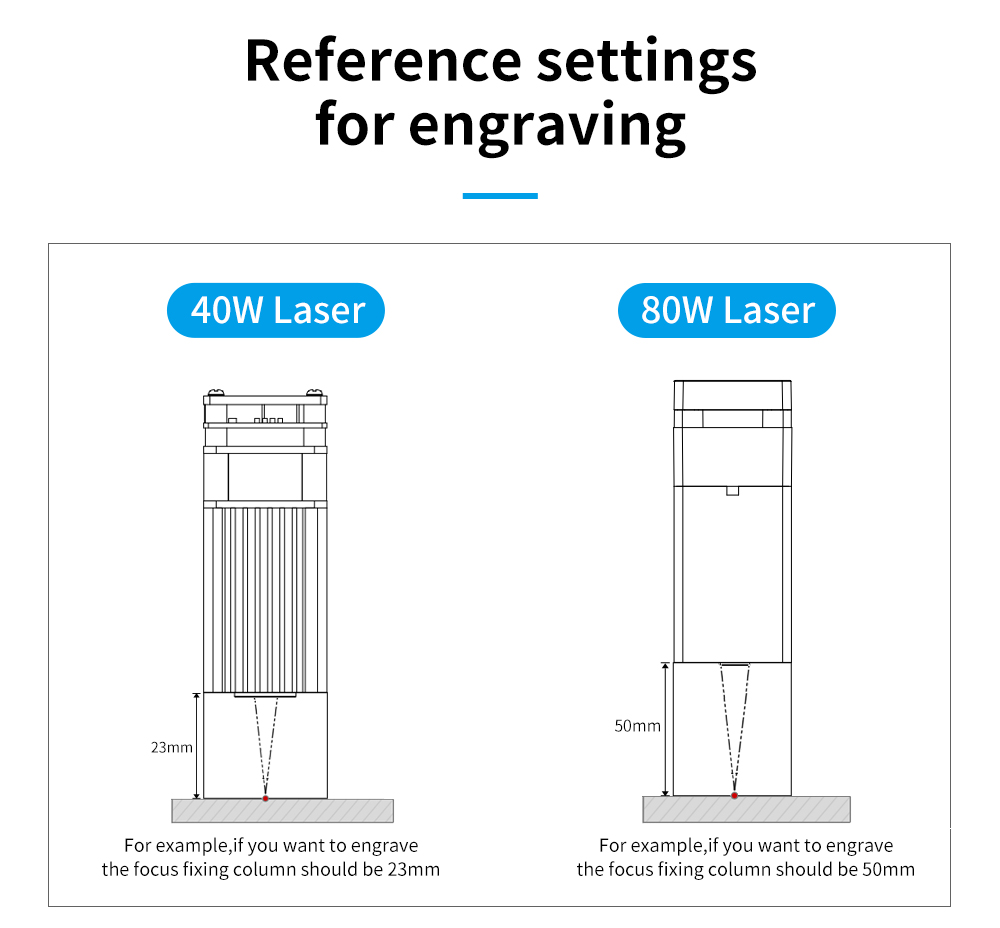 Reference settings for engraving

40W Laser

23mm

For example,if you want to engrave the focus fixing column should be 23mm

80W Laser

50mm

For example,if you want to engrave the focus fixing column should be 50mm