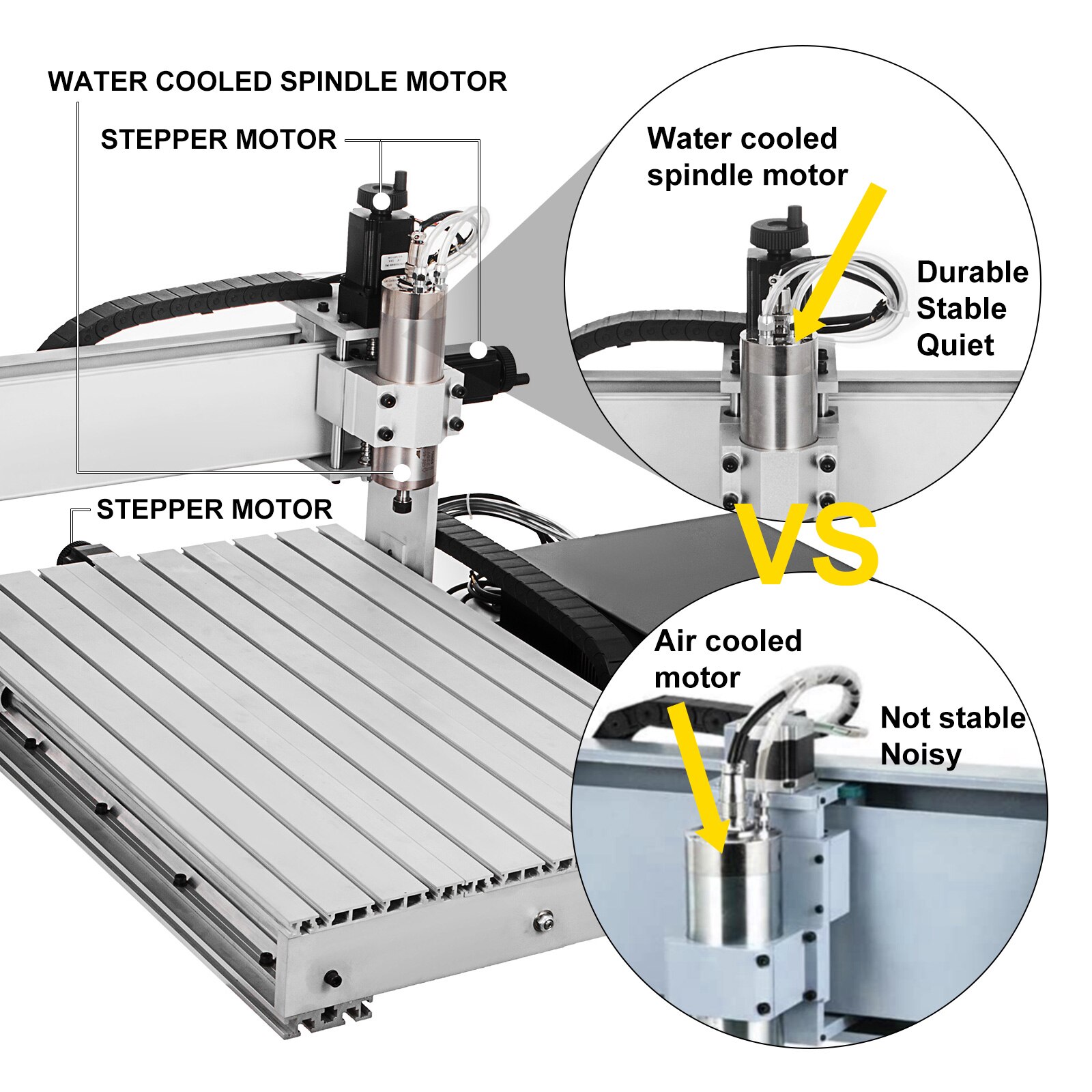 WATER COOLED SPINDLE MOTOR

STEPPER MOTOR

STEPPER MOTOR

Water cooled spindle motor

Durable
Stable
Quiet

VS

Air cooled motor

Not stable
Noisy