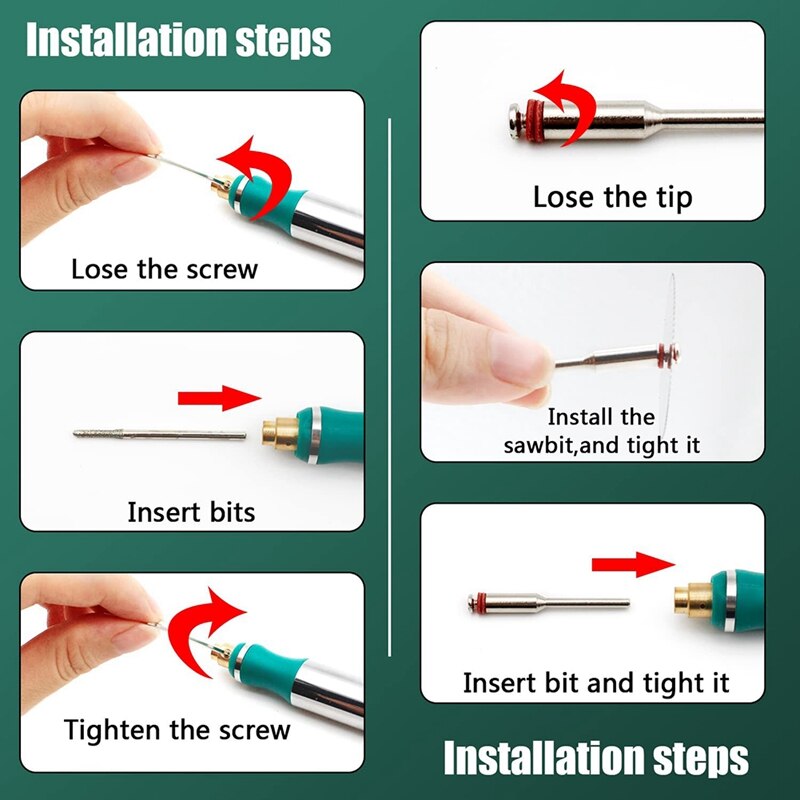 Installation steps

Lose the screw

Insert bits

Tighten the screw

Lose the tip

Install the sawbit,and tight it

Insert bit and tight it

Installation steps