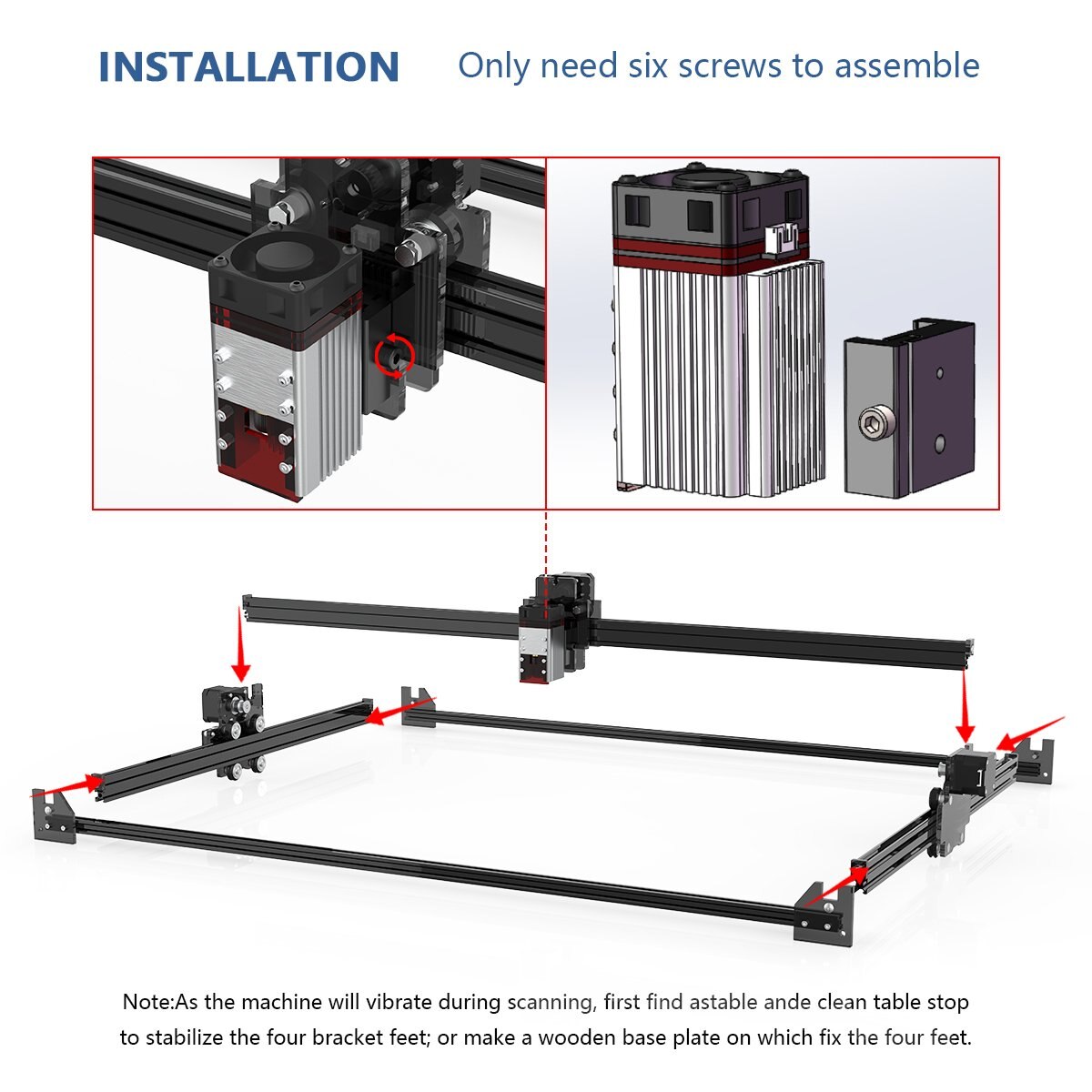 INSTALLATION Only need six screws to assemble

Note:As the machine will vibrate during scanning, first find astable ande clean table stop to stabilize the four bracket feet; or make a wooden base plate on which fix the four feet.