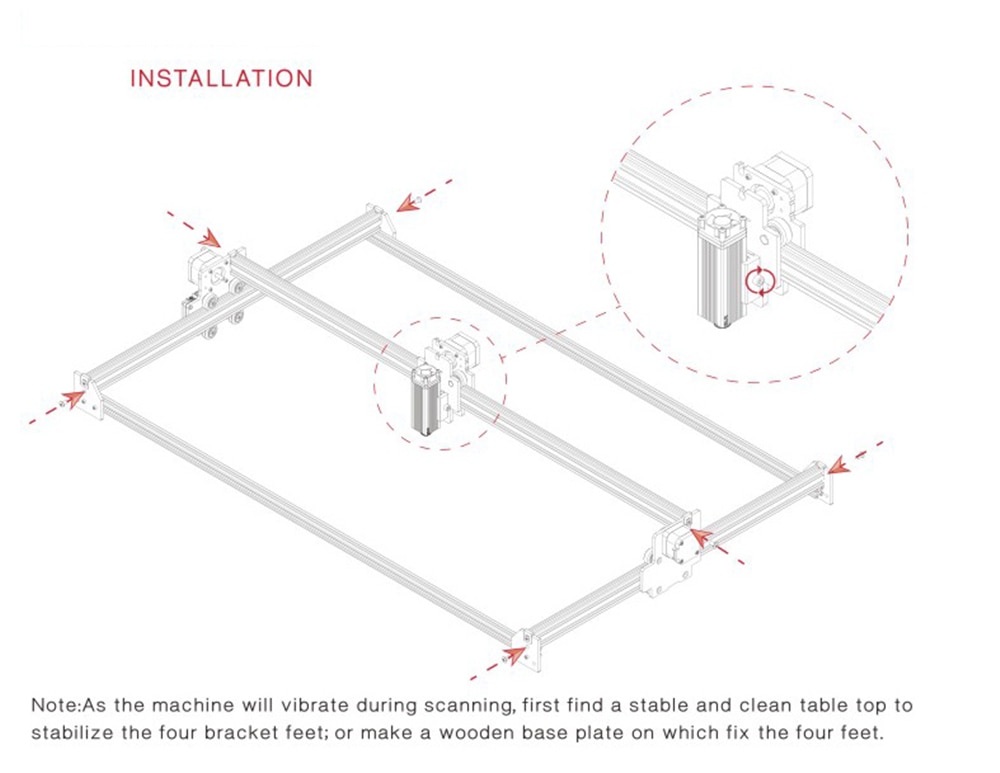 INSTALLATION

Note:As the machine will vibrate during scanning, first find a stable and clean table top to stabilize the four bracket feet; or make a wooden base plate on which fix the four feet.