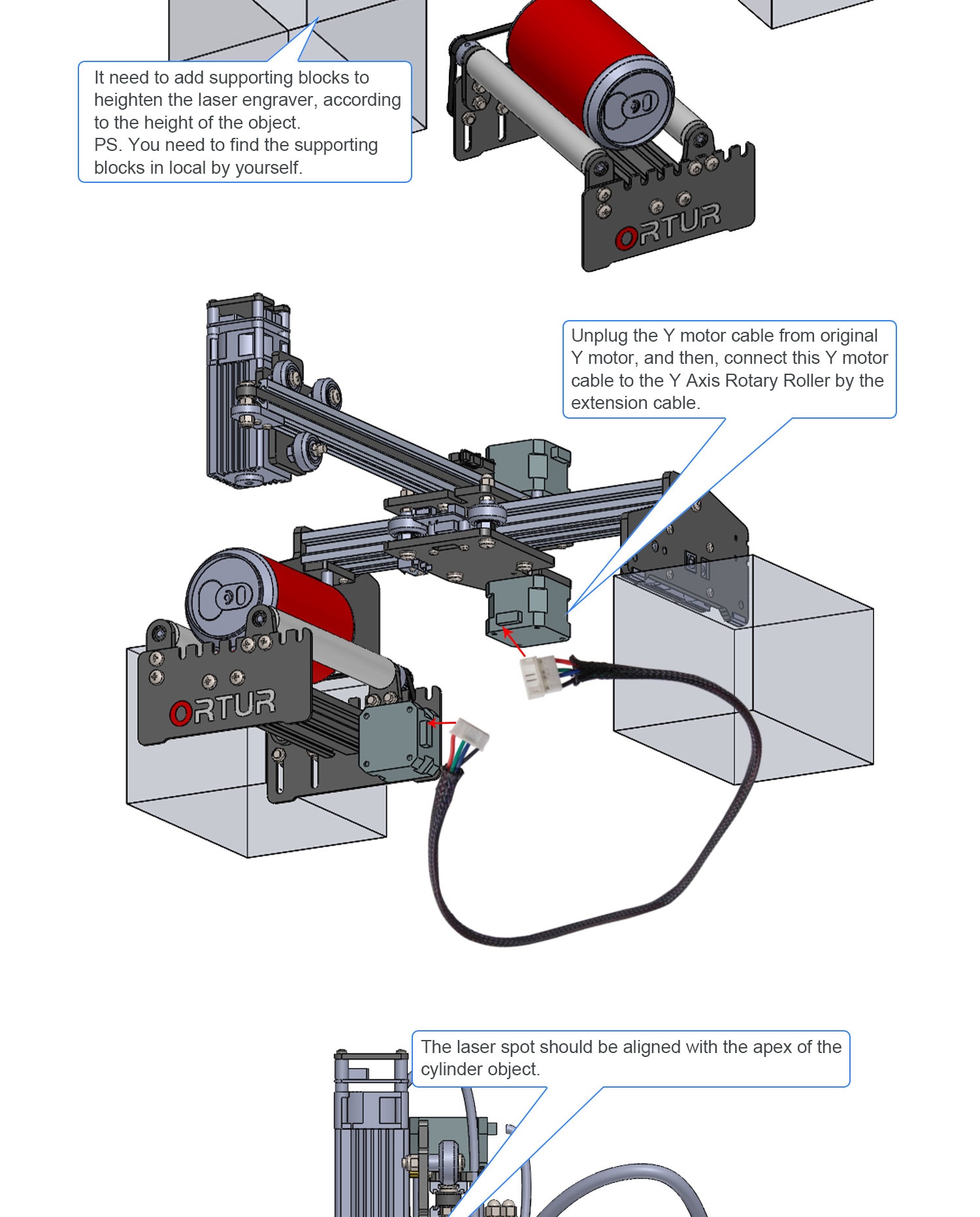 It need to add supporting blocks to heighten the laser engraver, according to the height of the object.
PS. You need to find the supporting blocks in local by yourself.

ORTUR

Unplug the Y motor cable from original Y motor, and then, connect this Y motor cable to the Y Axis Rotary Roller by the extension cable.

ORTUR

The laser spot should be aligned with the apex of the cylinder object.