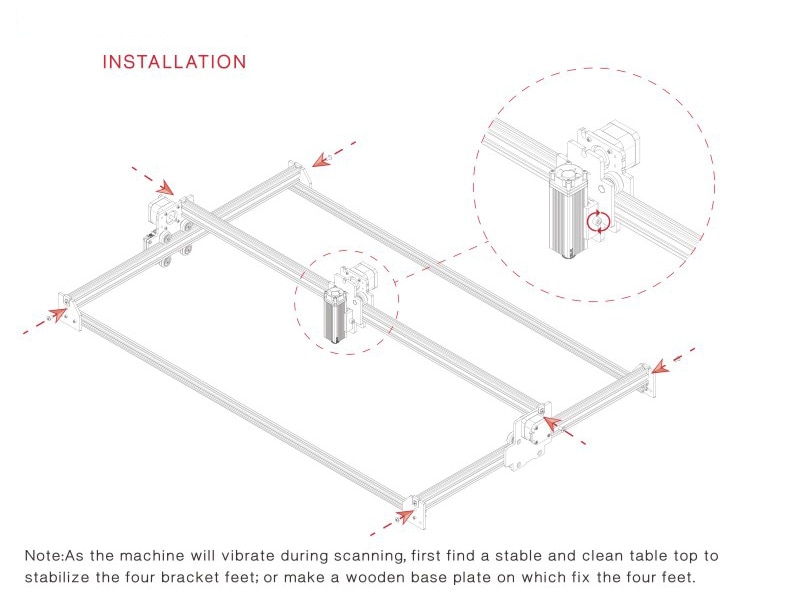 INSTALLATION

Note:As the machine will vibrate during scanning, first find a stable and clean table top to stabilize the four bracket feet; or make a wooden base plate on which fix the four feet.