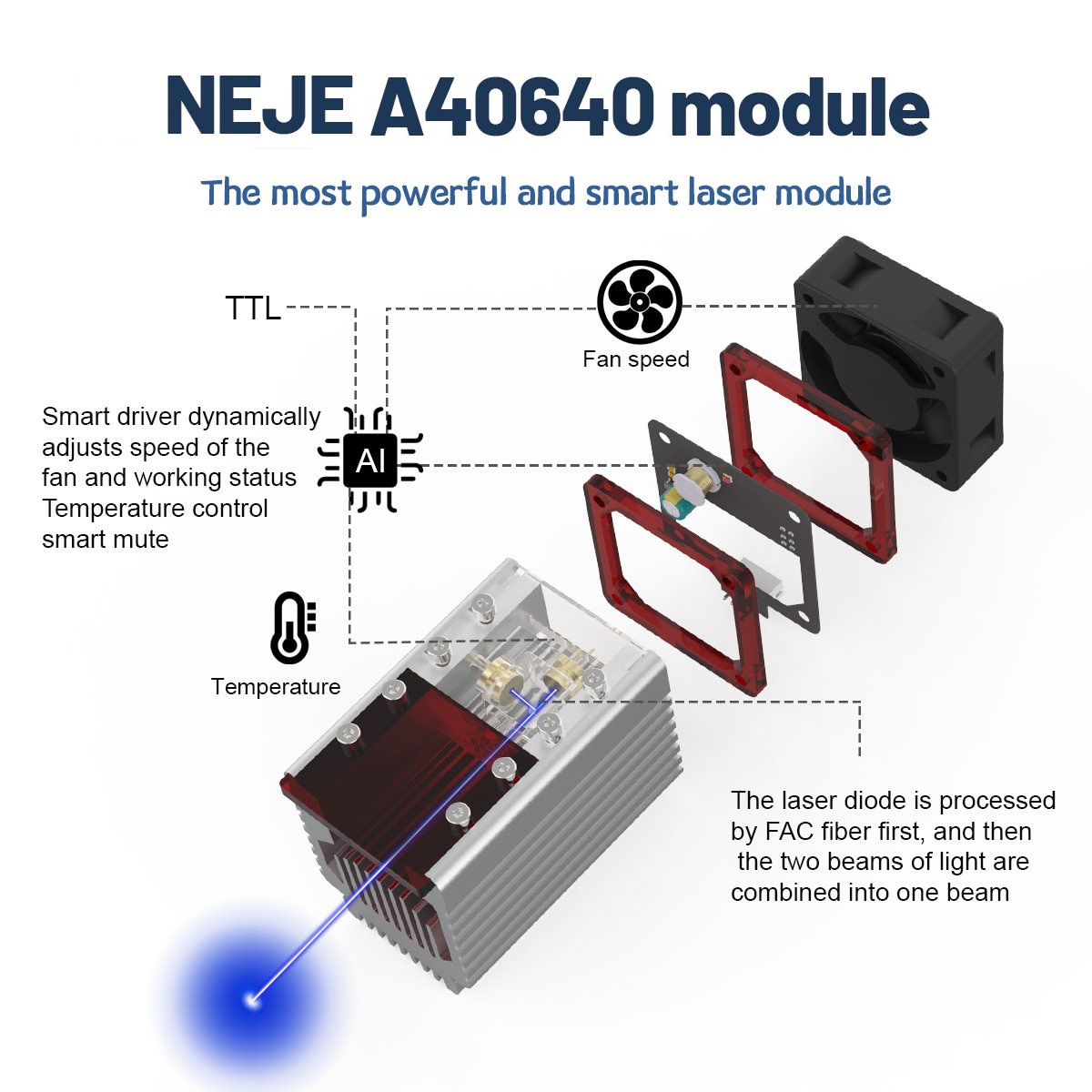 NEJE A40640 module

The most powerful and smart laser module

TTL

Fan speed

Smart driver dynamically adjusts speed of the fan and working status Temperature control smart mute

AI

Temperature

The laser diode is processed by FAC fiber first, and then the two beams of light are combined into one beam