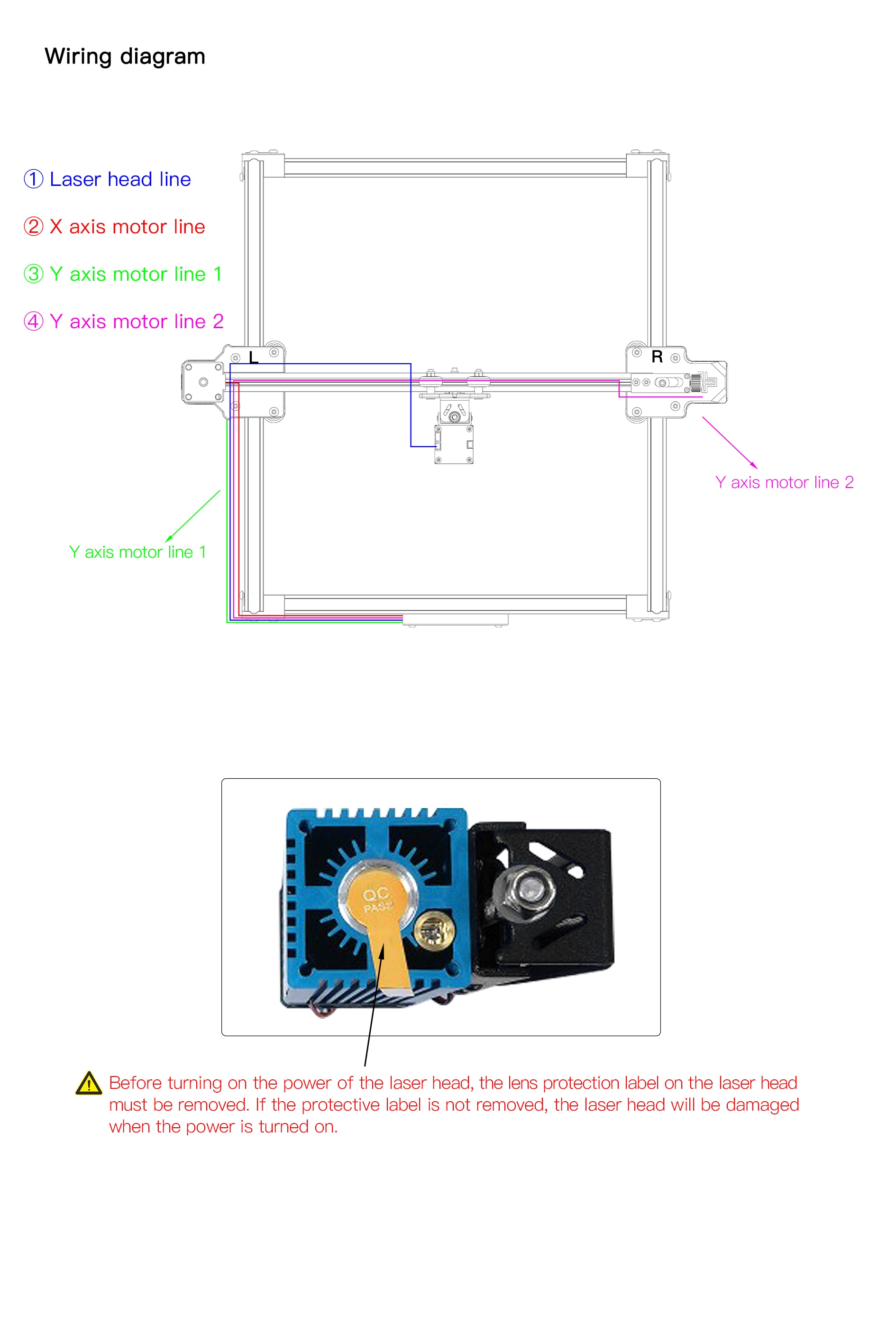 Wiring diagram

① Laser head line

② X axis motor line

③ Y axis motor line 1

④ Y axis motor line 2

L

R

Y axis motor line 2

Y axis motor line 1

QC PASS

Before turning on the power of the laser head, the lens protection label on the laser head must be removed. If the protective label is not removed, the laser head will be damaged when the power is turned on.