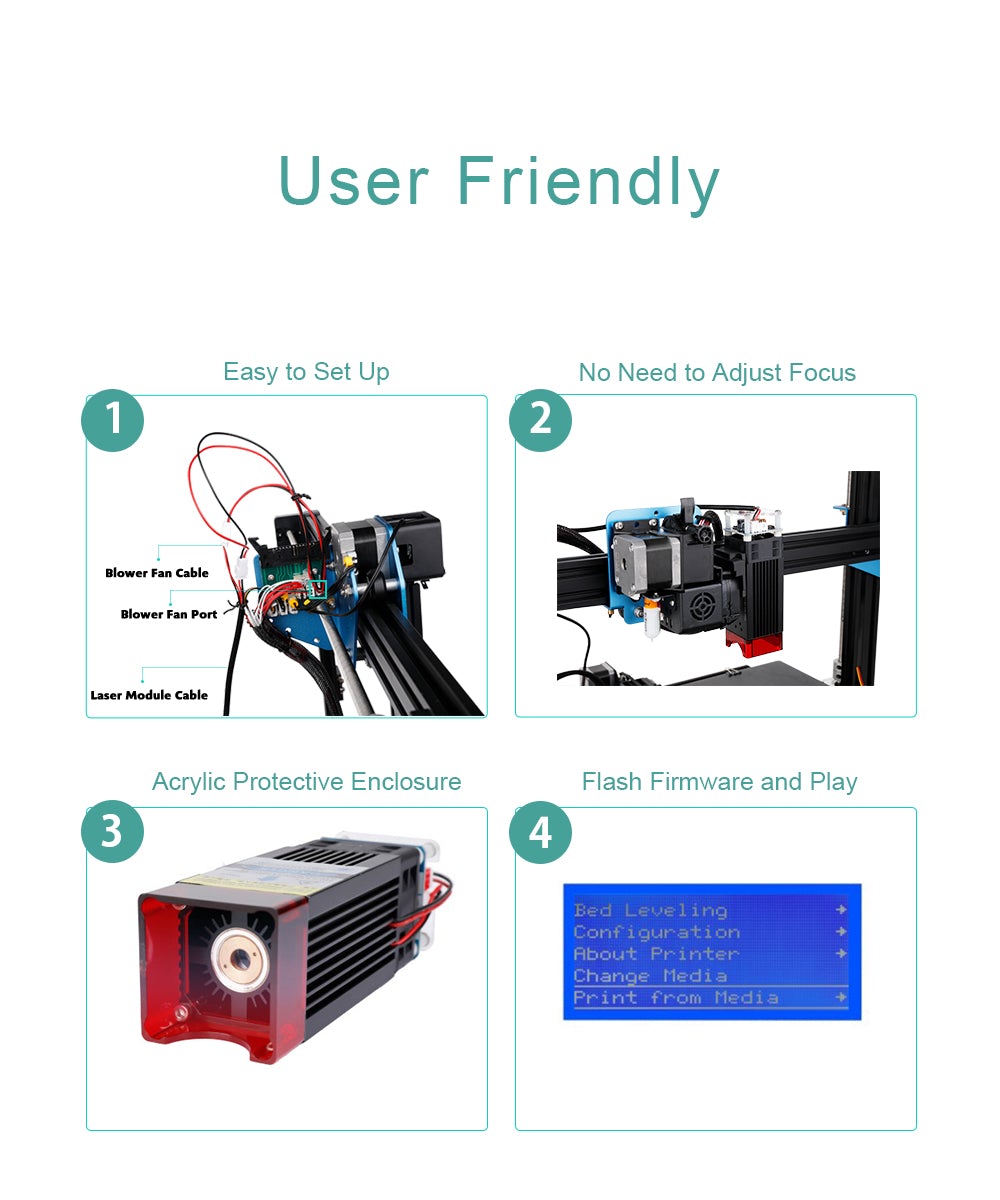 User Friendly

Easy to Set Up

1

Blower Fan Cable

Blower Fan Port

Laser Module Cable

No Need to Adjust Focus

2

Acrylic Protective Enclosure

3

Flash Firmware and Play

4

Bed Leveling
Configuration
About Printer
Change Media
Print from Media