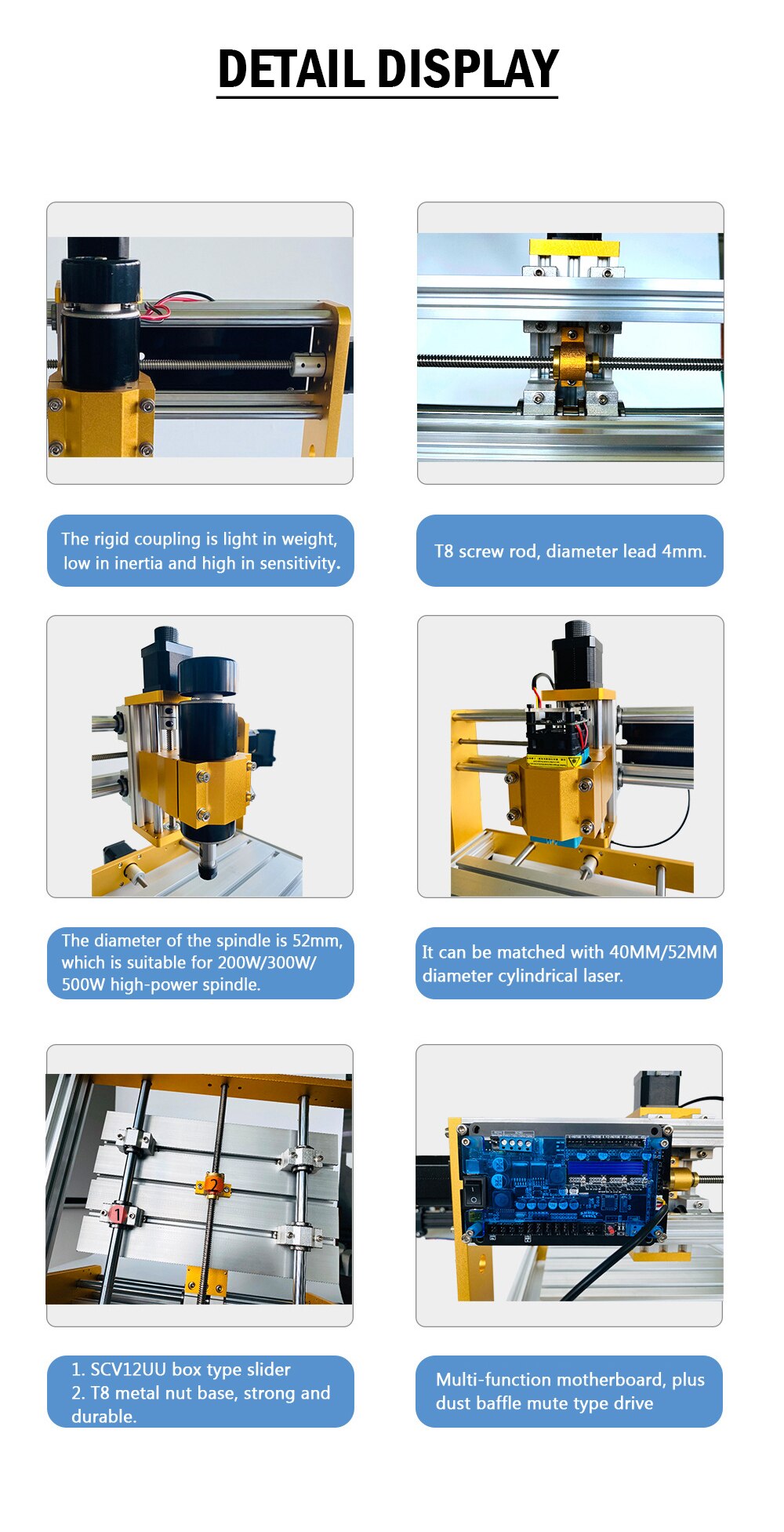 DETAIL DISPLAY

The rigid coupling is light in weight, low in inertia and high in sensitivity.

T8 screw rod, diameter lead 4mm.

The diameter of the spindle is 52mm, which is suitable for 200W/300W/ 500W high-power spindle.

It can be matched with 40MM/52MM diameter cylindrical laser.

1

2

1. SCV12UU box type slider
2. T8 metal nut base, strong and durable.

Multi-function motherboard, plus dust baffle mute type drive