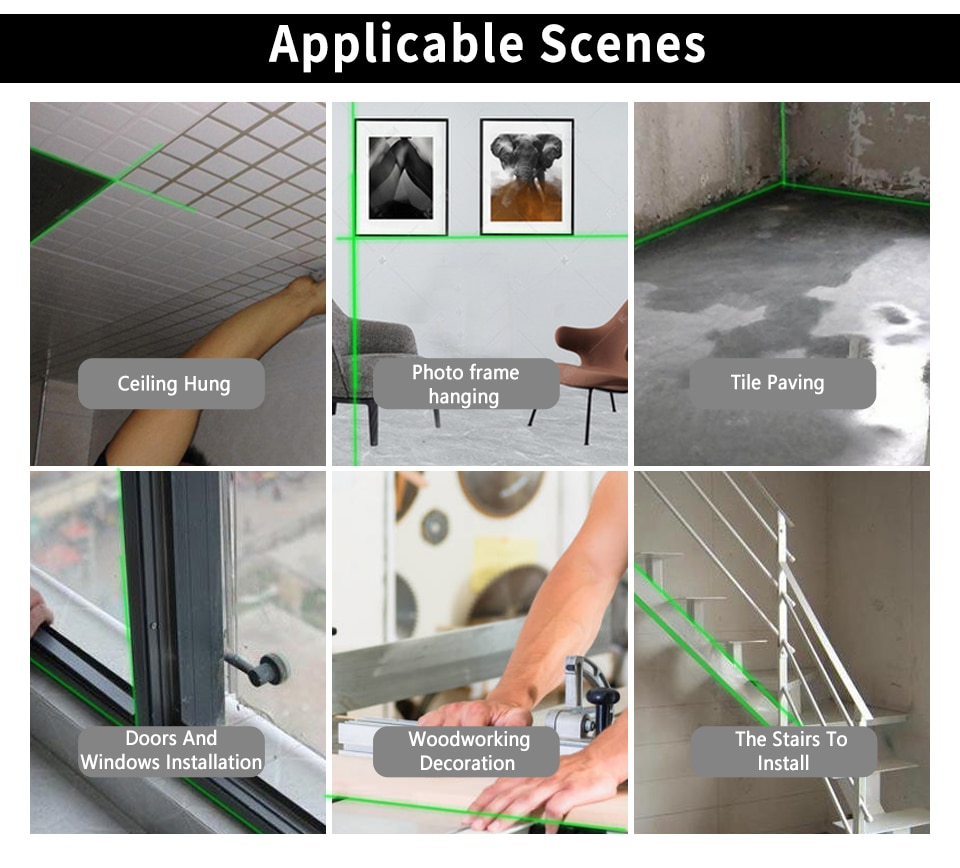 Applicable Scenes

Ceiling Hung

Photo frame hanging

Tile Paving

Doors And Windows Installation

Woodworking Decoration

The Stairs To Install