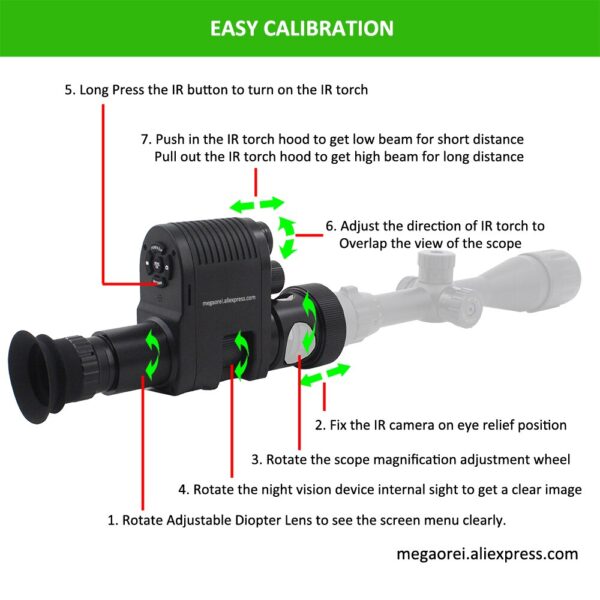 EASY CALIBRATION

5. Long Press the IR button to turn on the IR torch

7. Push in the IR torch hood to get low beam for short distance
Pull out the IR torch hood to get high beam for long distance

6. Adjust the direction of IR torch to
Overlap the view of the scope

megaorei.aliexpress.com

2. Fix the IR camera on eye relief position

3. Rotate the scope magnification adjustment wheel

4. Rotate the night vision device internal sight to get a clear image

1. Rotate Adjustable Diopter Lens to see the screen menu clearly.

megaorei.aliexpress.com