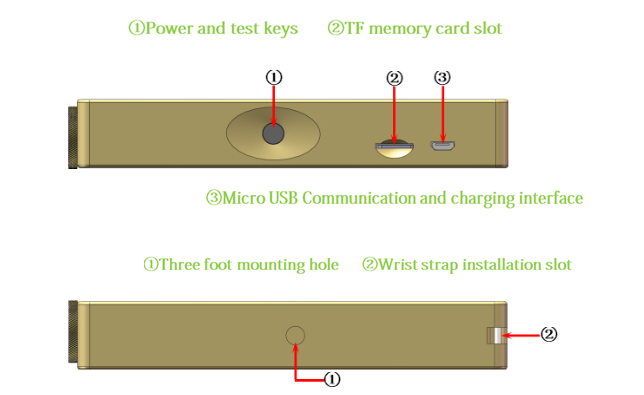 ①Power and test keys ②TF memory card slot

①
②
③

③Micro USB Communication and charging interface

①Three foot mounting hole ②Wrist strap installation slot

②
①